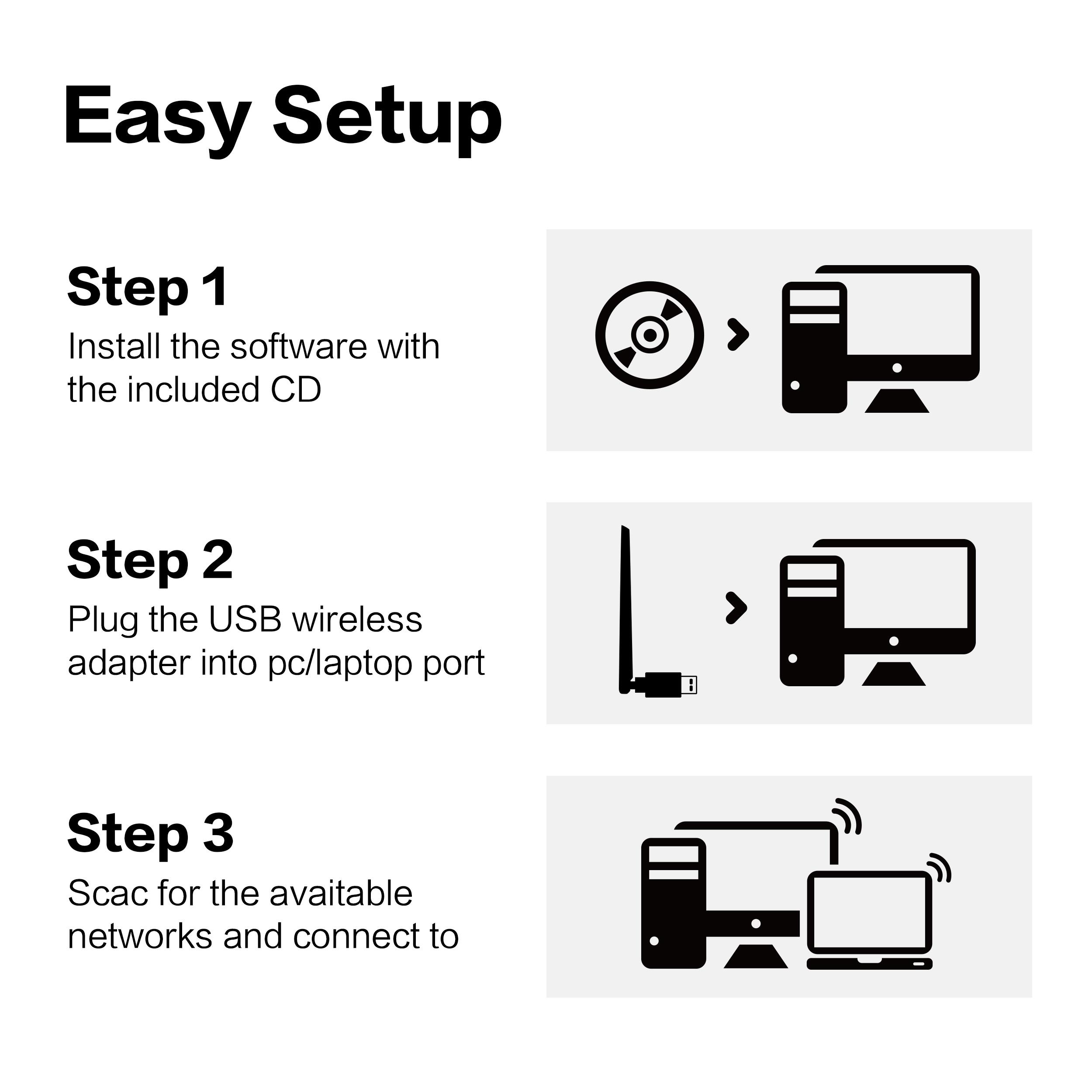 Easy Setup

Step 1
Install the software with the included CD

Step 2
Plug the USB wireless adapter into pc/laptop port

Step 3
Scac for the avaitable networks and connect to